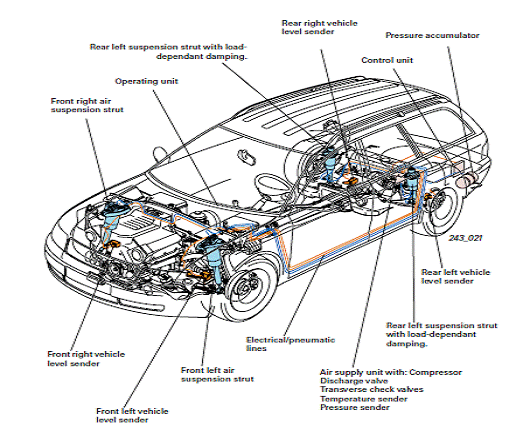 Rear right vehicle level sender

Pressure accumulator

Rear left suspension strut with load-dependant damping.

Control unit

Operating unit

Front right air suspension strut

243_021

Rear left vehicle level sender

Rear left suspension strut with load-dependant damping.

Electrical/pneumatic lines

Front right vehicle level sender

Front left air suspension strut

Air supply unit with: Compressor
Discharge valve
Transverse check valves
Temperature sender
Pressure sender

Front left vehicle level sender