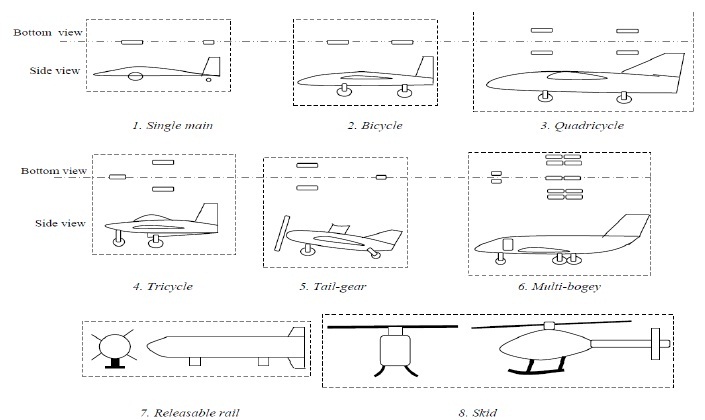 Bottom view
Side view

1. Single main

2. Bicycle

3. Quadricycle

Bottom view
Side view

4. Tricycle

5. Tail-gear

6. Multi-bogey

7. Releasable rail

8. Skid