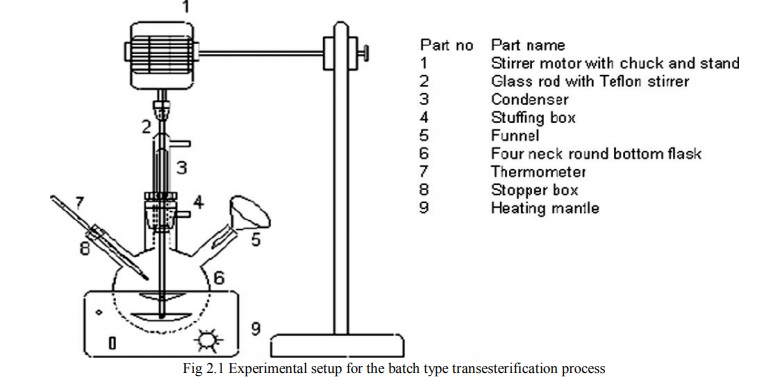 1
2
3
4
7
8
5
6
9
0

| Part no | Part name |
|---|---|
| 1 | Stirrer motor with chuck and stand |
| 2 | Glass rod with Teflon stirrer |
| 3 | Condenser |
| 4 | Stuffing box |
| 5 | Funnel |
| 6 | Four neck round bottom flask |
| 7 | Thermometer |
| 8 | Stopper box |
| 9 | Heating mantle |

Fig 2.1 Experimental setup for the batch type transesterification process