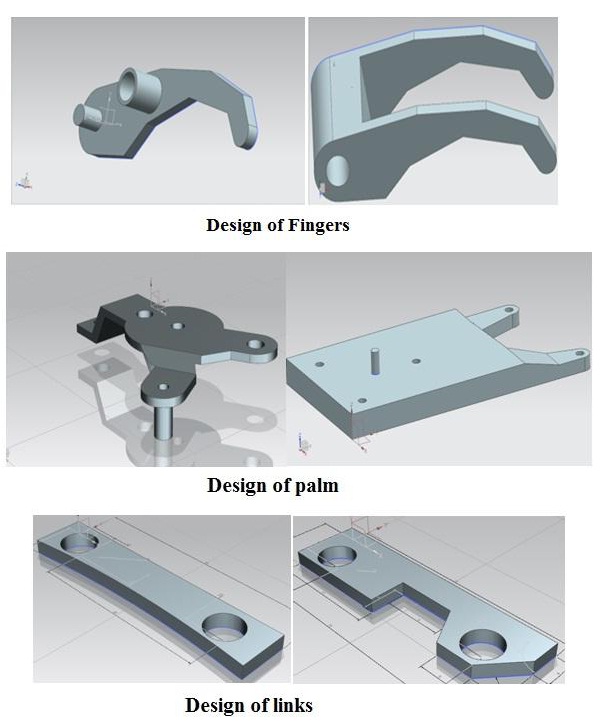 Design of Fingers

Design of palm

Design of links