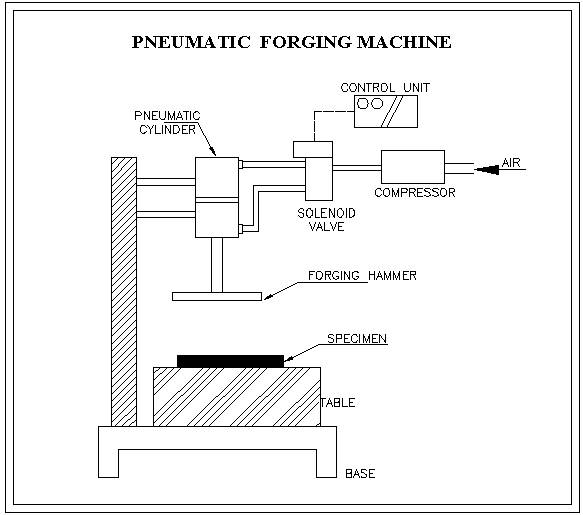 PNEUMATIC FORGING MACHINE

CONTROL UNIT

PNEUMATIC CYLINDER

AIR

COMPRESSOR

SOLENOID VALVE

FORGING HAMMER

SPECIMEN

TABLE

BASE