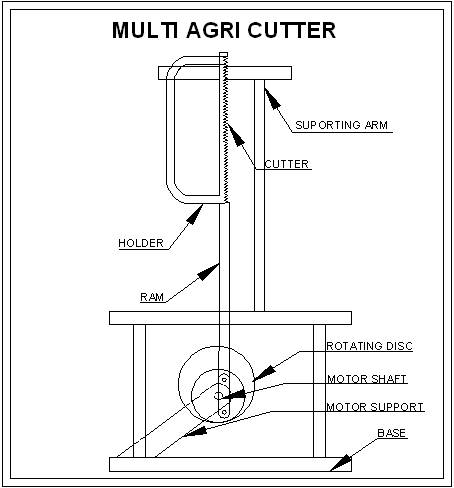 MULTI AGRI CUTTER

SUPORTING ARM

CUTTER

HOLDER

RAM

ROTATING DISC

MOTOR SHAFT

MOTOR SUPPORT

BASE