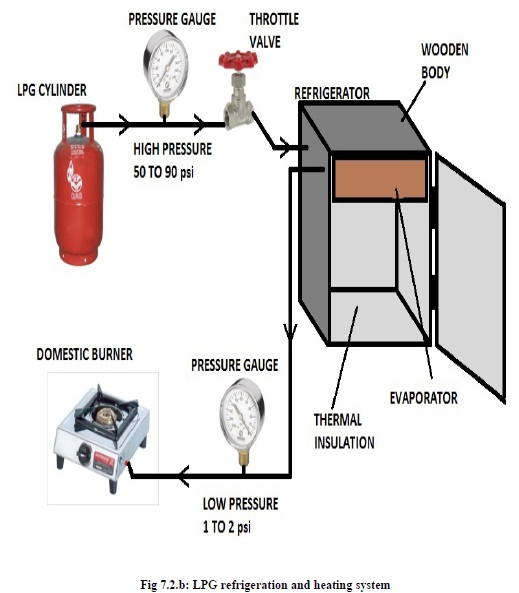 PRESSURE GAUGE

THROTTLE VALVE

WOODEN BODY

LPG CYLINDER

REFRIGERATOR

HIGH PRESSURE
50 TO 90 psi

GAS

DOMESTIC BURNER

PRESSURE GAUGE

EVAPORATOR

THERMAL INSULATION

LOW PRESSURE
1 TO 2 psi

Fig 7.2.b: LPG refrigeration and heating system