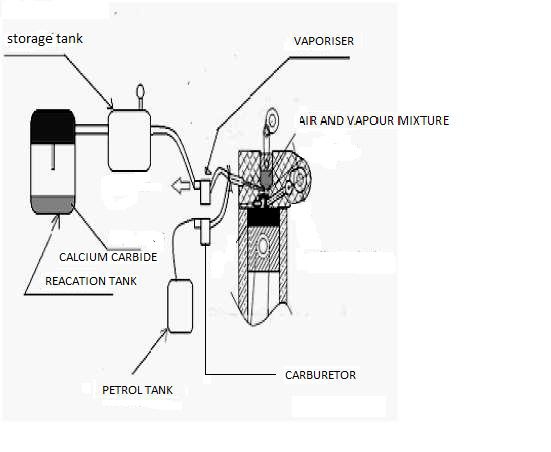 storage tank

VAPORISER

AIR AND VAPOUR MIXTURE

CALCIUM CARBIDE

REACATION TANK

PETROL TANK

CARBURETOR